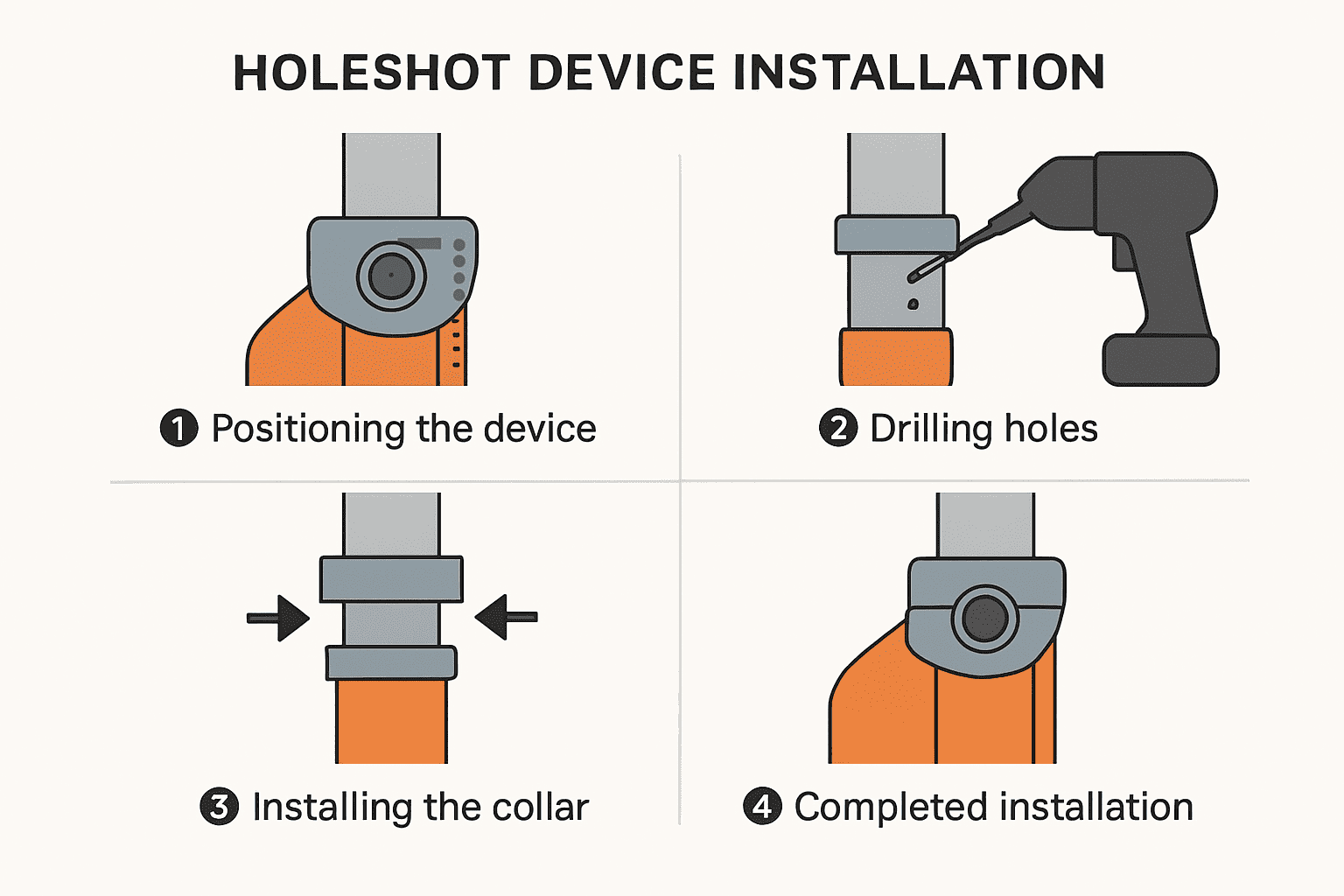 HOLESHOT DEVICE INSTALLATION

1 Positioning the device

2 Drilling holes

3 Installing the collar

4 Completed installation