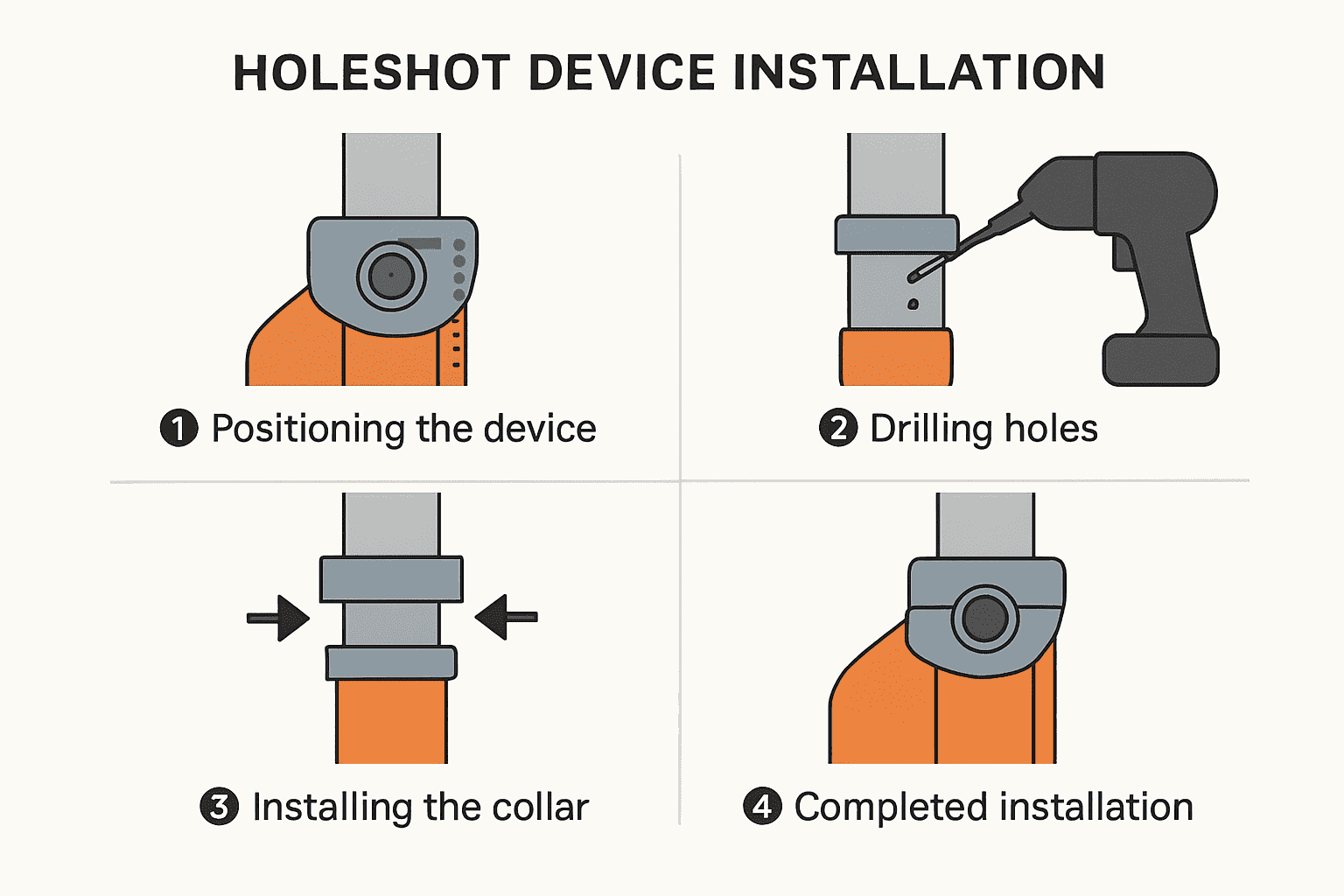 HOLESHOT DEVICE INSTALLATION

1 Positioning the device

2 Drilling holes

3 Installing the collar

4 Completed installation